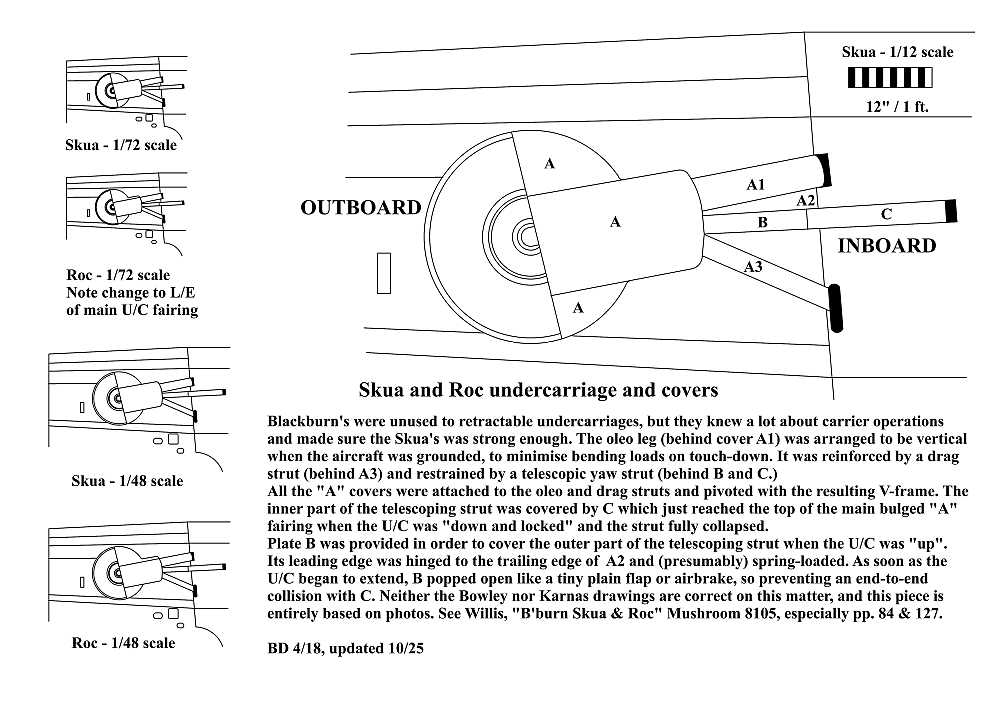 Skua - 1/72 scale

Roc - 1/72 scale
Note change to L/E of main U/C fairing

Skua - 1/48 scale

Roc - 1/48 scale

Skua - 1/12 scale

12" / 1 ft.

OUTBOARD

A

A

A

A1

A2

B

C

A3

INBOARD

Skua and Roc undercarriage and covers

Blackburn's were unused to retractable undercarriages, but they knew a lot about carrier operations and made sure the Skua's was strong enough. The oleo leg (behind cover A1) was arranged to be vertical when the aircraft was grounded, to minimise bending loads on touch-down. It was reinforced by a drag strut (behind A3) and restrained by a telescopic yaw strut (behind B and C.)
All the "A" covers were attached to the oleo and drag struts and pivoted with the resulting V-frame. The inner part of the telescoping strut was covered by C which just reached the top of the main bulged "A" fairing when the U/C was "down and locked" and the strut fully collapsed.
Plate B was provided in order to cover the outer part of the telescoping strut when the U/C was "up". Its leading edge was hinged to the trailing edge of A2 and (presumably) spring-loaded. As soon as the U/C began to extend, B popped open like a tiny plain flap or airbrake, so preventing an end-to-end collision with C. Neither the Bowley nor Karnas drawings are correct on this matter, and this piece is entirely based on photos. See Willis, "B'burn Skua & Roc" Mushroom 8105, especially pp. 84 & 127.

BD 4/18, updated 10/25